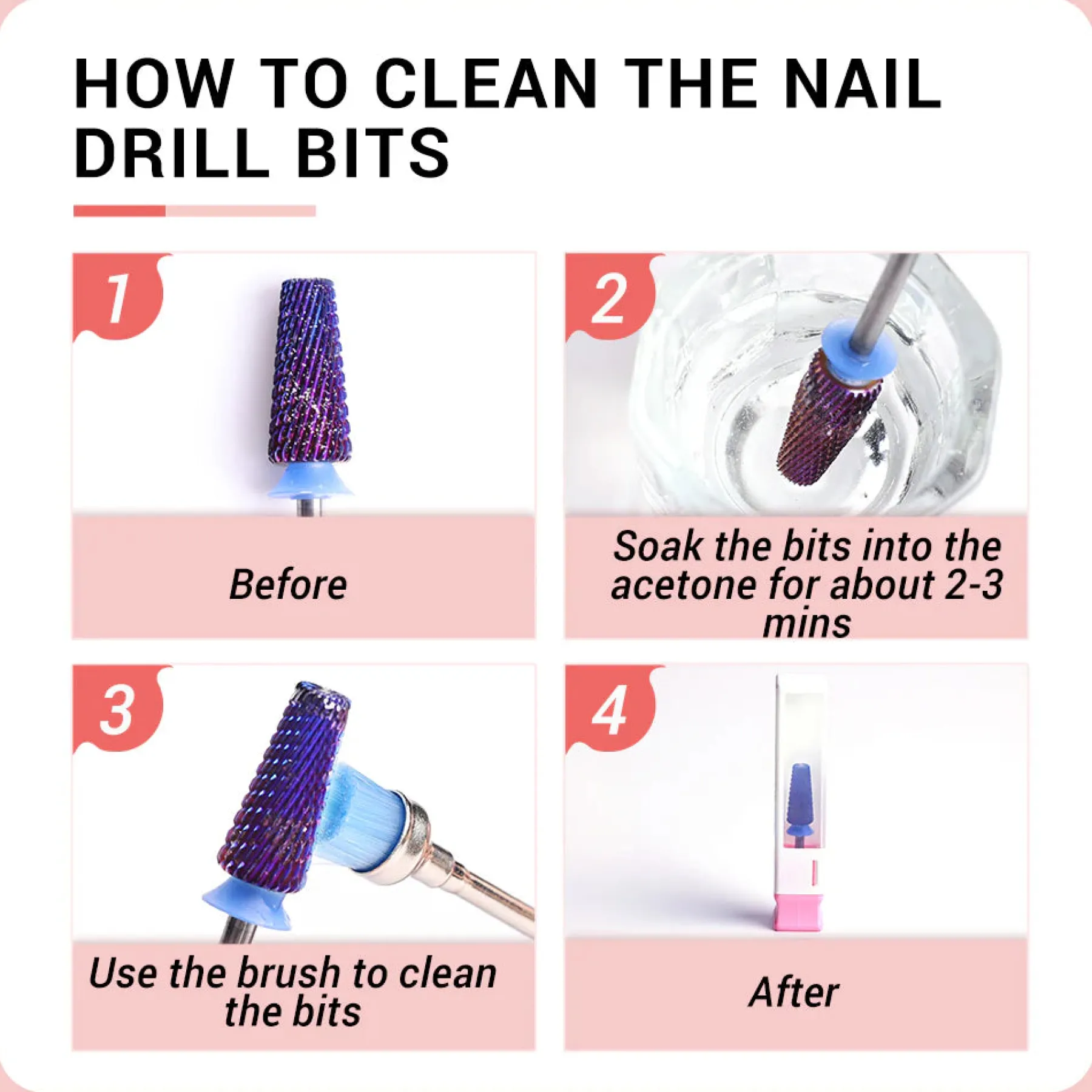 HOW TO CLEAN THE NAIL DRILL BITS

1

Before

2

Soak the bits into the acetone for about 2-3 mins

3

Use the brush to clean the bits

4

After