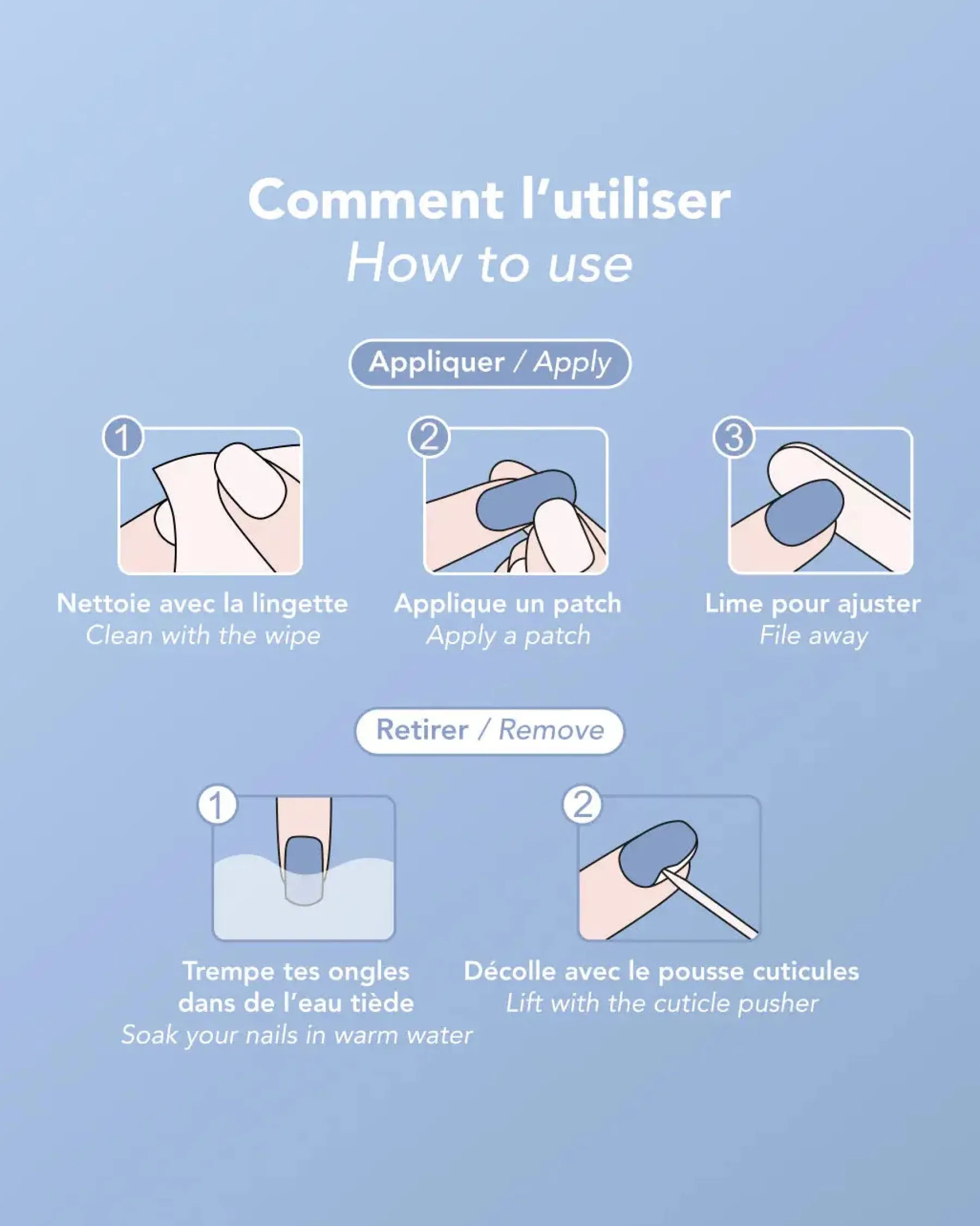 Comment l'utiliser
How to use

Appliquer / Apply

1
Nettoie avec la lingette
Clean with the wipe

2
Applique un patch
Apply a patch

3
Lime pour ajuster
File away

Retirer / Remove

1
Trempe tes ongles dans de l'eau tiède
Soak your nails in warm water

2
Décolle avec le pousse cuticules
Lift with the cuticle pusher